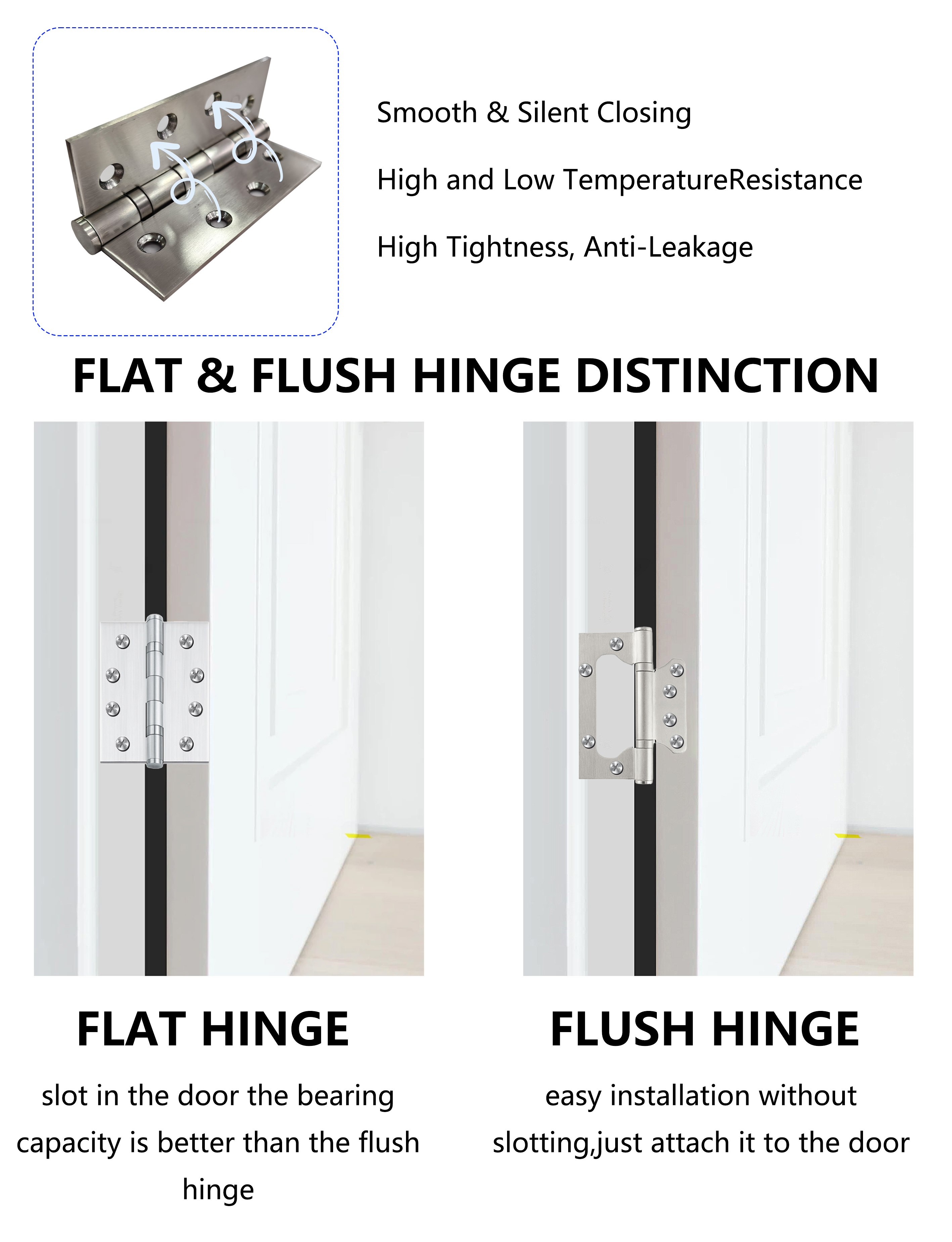 Smooth & Silent Closing

High and Low TemperatureResistance

High Tightness, Anti-Leakage

FLAT & FLUSH HINGE DISTINCTION

FLAT HINGE

slot in the door the bearing capacity is better than the flush hinge

FLUSH HINGE

easy installation without slotting,just attach it to the door