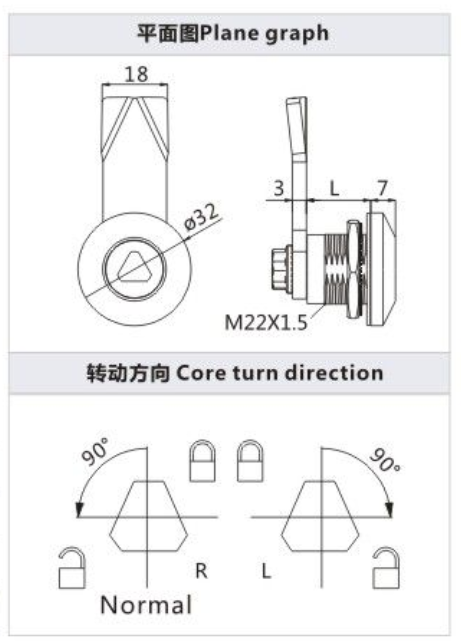 平面图Plane graph

18

ø32

3

L

7

M22X1.5

转动方向 Core turn direction

90°

90°

R

L

Normal