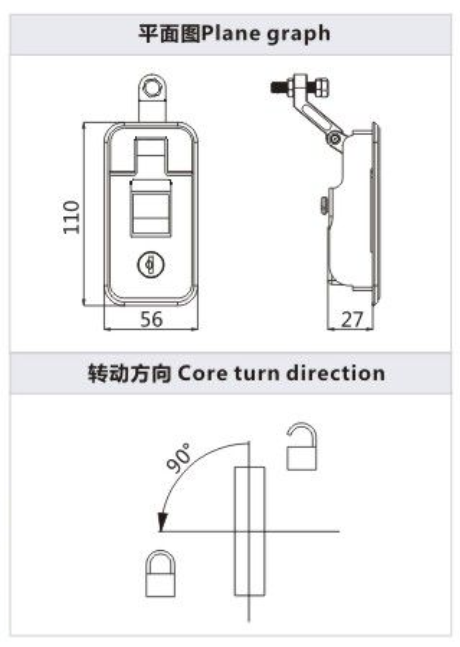 平面图Plane graph

110

56

27

转动方向 Core turn direction

90°