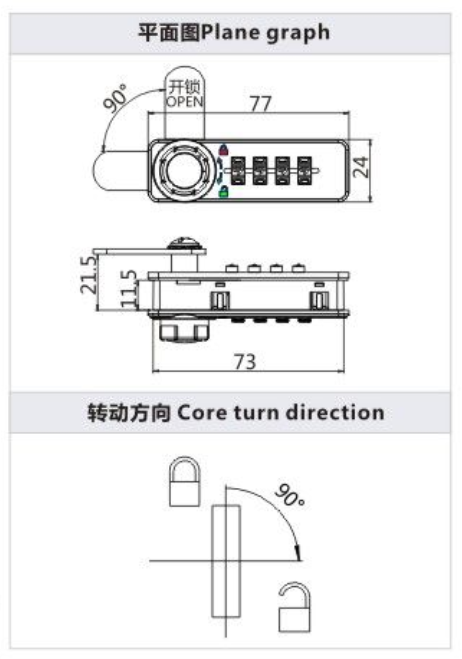 平面图Plane graph

90°

开锁
OPEN

77

24

21.5

11.5

73

转动方向 Core turn direction

90°