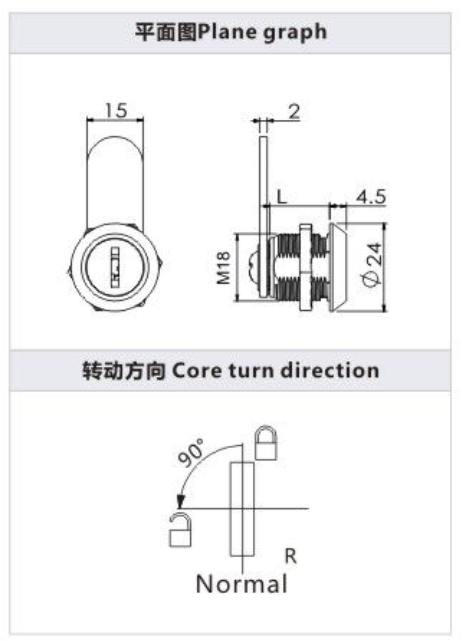 平面图Plane graph

15

2

L

4.5

M18

$\phi 24$

转动方向 Core turn direction

90°

R

Normal