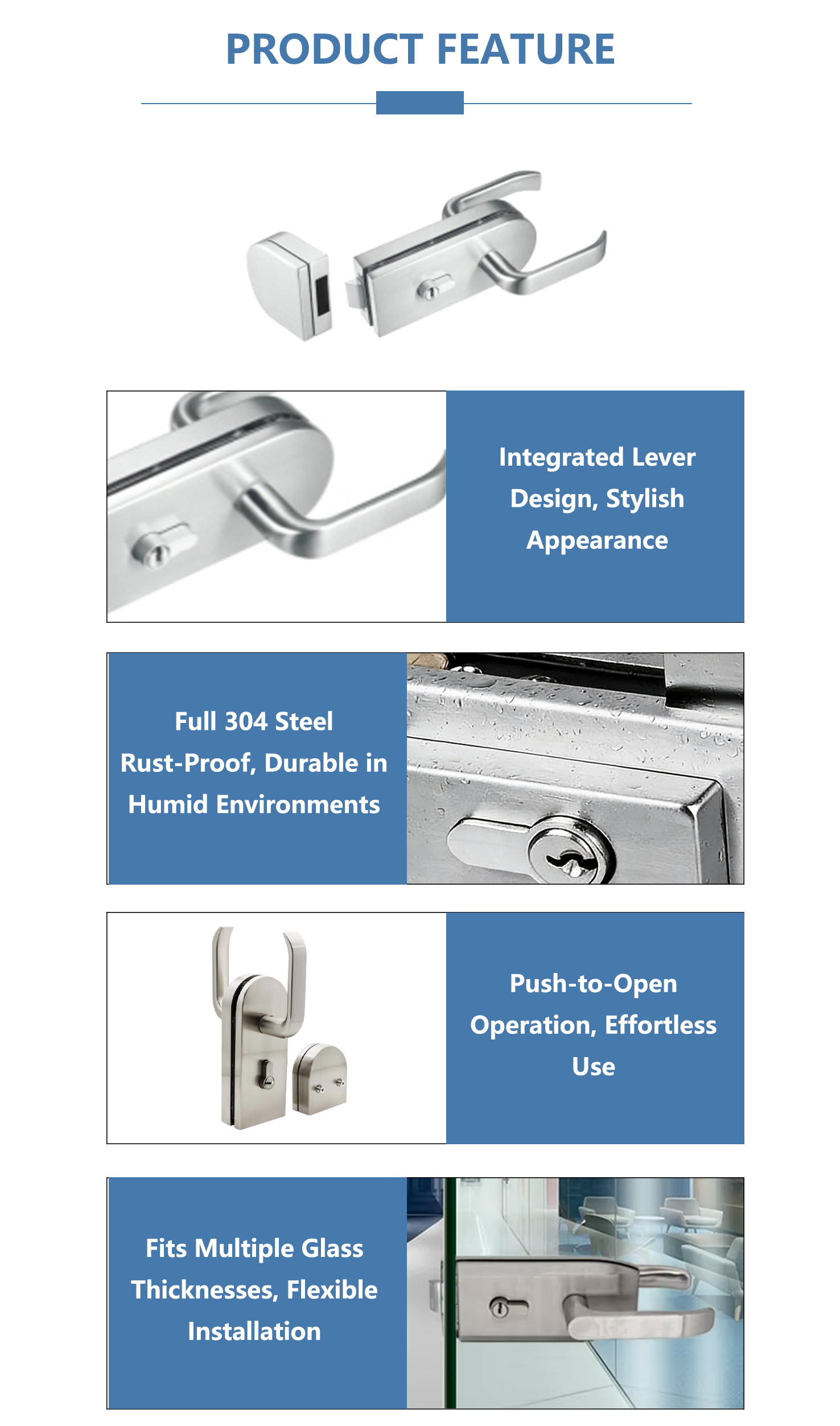 PRODUCT FEATURE

Integrated Lever Design, Stylish Appearance

Full 304 Steel Rust-Proof, Durable in Humid Environments

Push-to-Open Operation, Effortless Use

Fits Multiple Glass Thicknesses, Flexible Installation