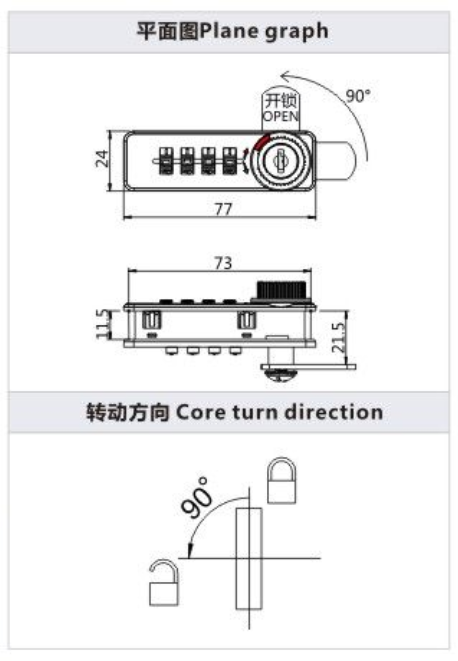 平面图Plane graph

开锁
OPEN

90°

24

77

73

11.5

21.5

转动方向 Core turn direction

90°