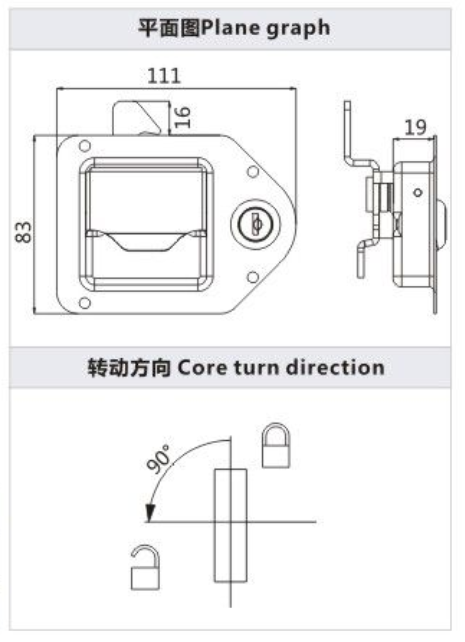 平面图Plane graph

111

16

83

19

转动方向 Core turn direction

90°