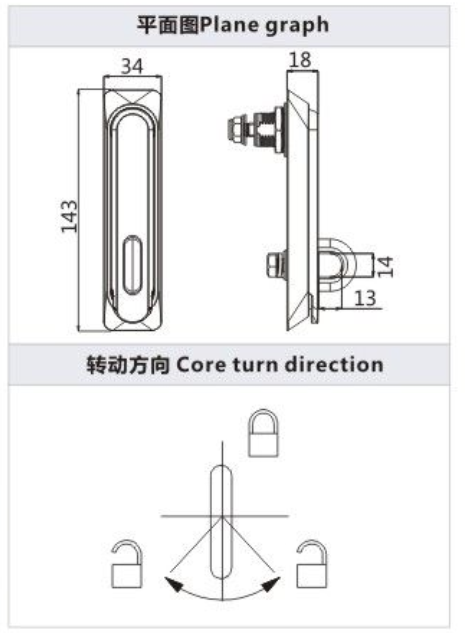 平面图Plane graph

34

143

18

14

13

转动方向 Core turn direction