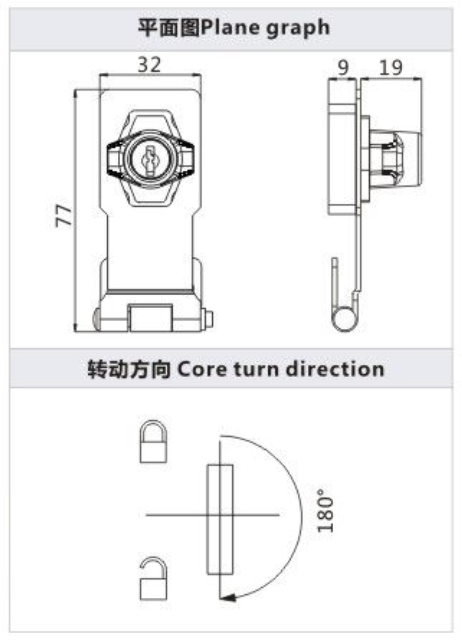 平面图Plane graph

32

77

9

19

转动方向 Core turn direction

180°