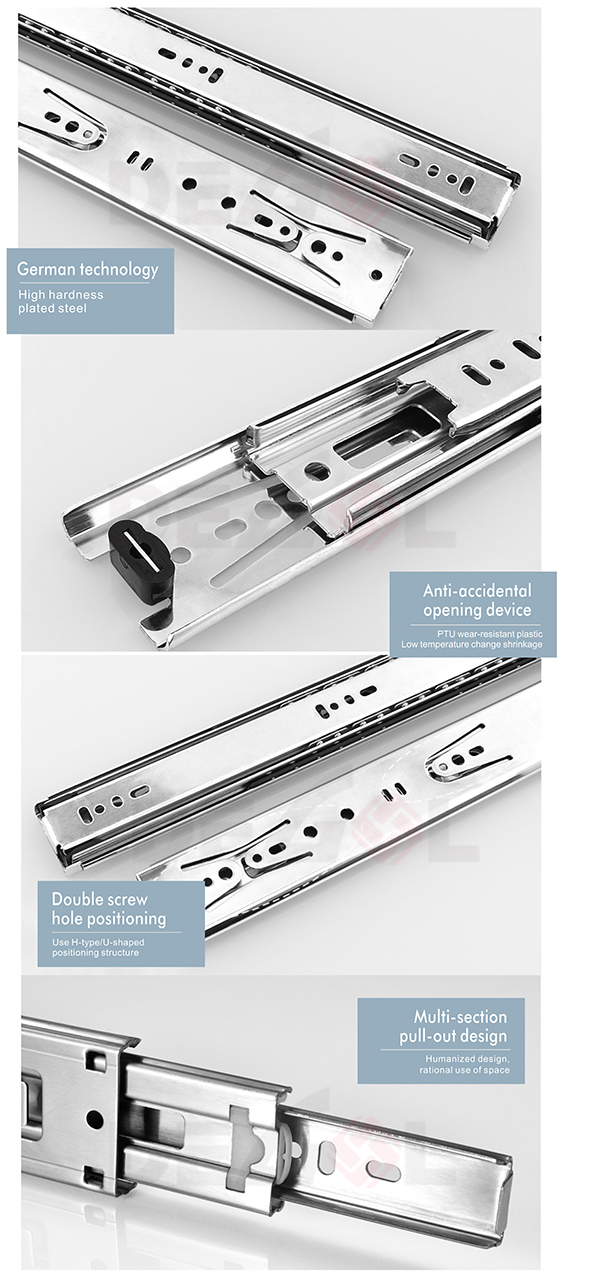 German technology
High hardness plated steel

Anti-accidental opening device
PTU wear-resistant plastic
Low temperature change shrinkage

Double screw hole positioning
Use H-type/U-shaped positioning structure

Multi-section pull-out design
Humanized design, rational use of space