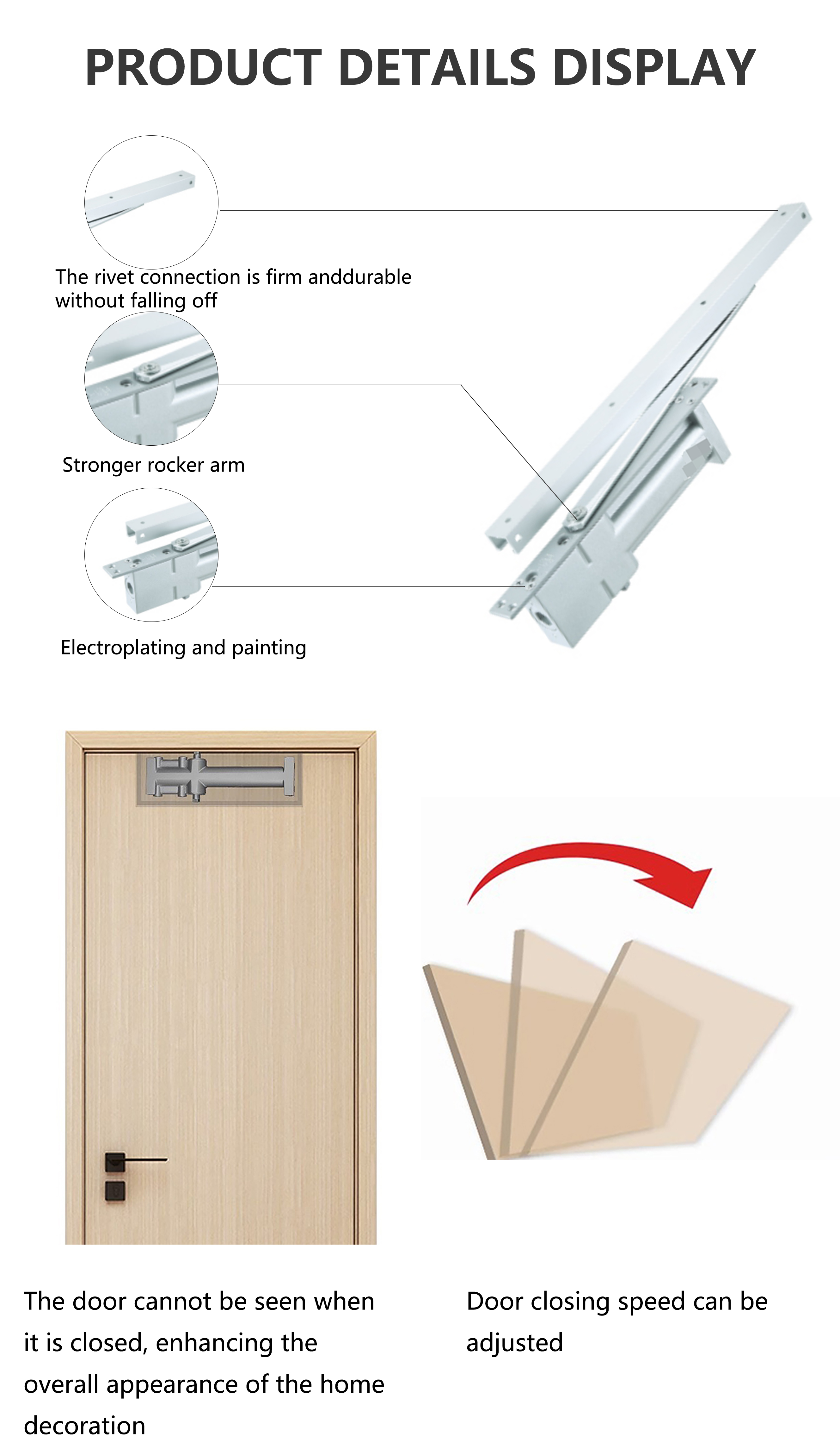 PRODUCT DETAILS DISPLAY

The rivet connection is firm anddurable without falling off

Stronger rocker arm

Electroplating and painting

The door cannot be seen when it is closed, enhancing the overall appearance of the home decoration

Door closing speed can be adjusted