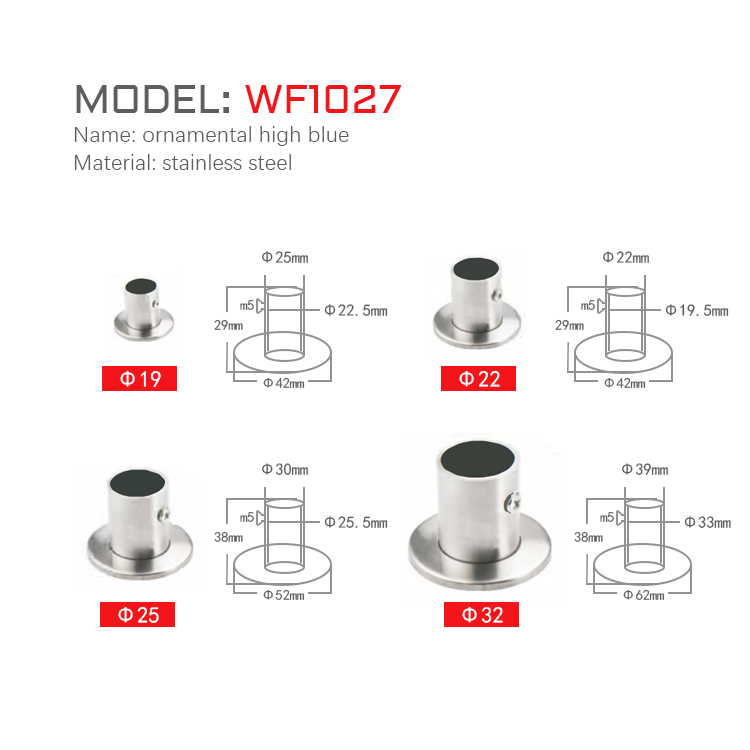 MODEL: WF1027
Name: ornamental high blue
Material: stainless steel

Φ25mm
m5
Φ22.5mm
29mm
Φ42mm
Φ19

Φ22mm
m5
Φ19.5mm
29mm
Φ42mm
Φ22

Φ30mm
m5
Φ25.5mm
38mm
Φ52mm
Φ25

Φ39mm
m5
Φ33mm
38mm
Φ62mm
Φ32