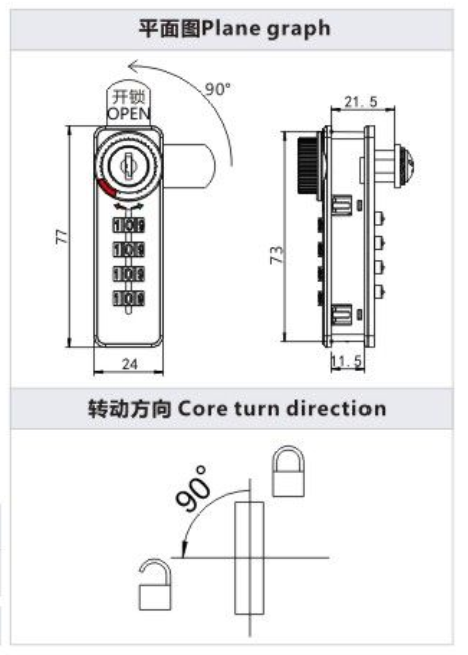 平面图Plane graph

90°

开锁
OPEN

77

109
109
109
109

24

21.5

73

11.5

转动方向 Core turn direction

90°