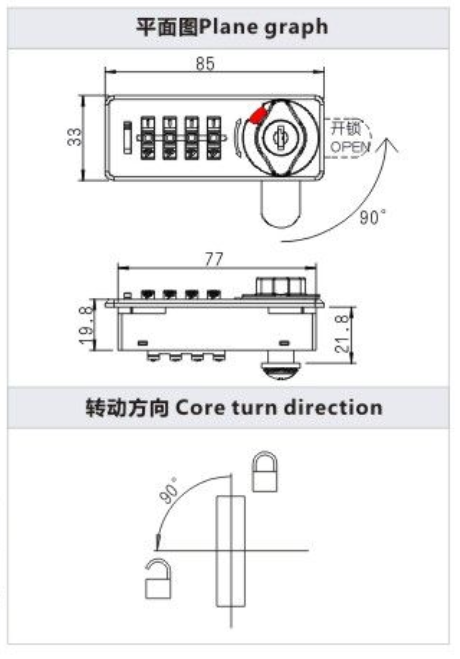 平面图Plane graph

85

33

开锁
OPEN

90°

77

19.8

21.8

转动方向 Core turn direction

90°