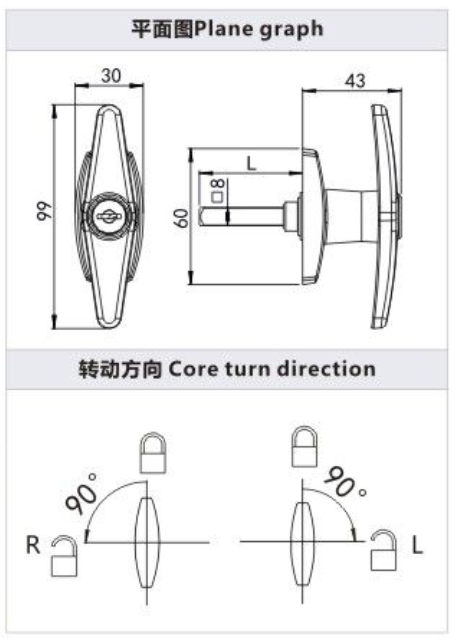 平面图Plane graph

30

99

43

L

□8

60

转动方向 Core turn direction

90°

R

90°

L