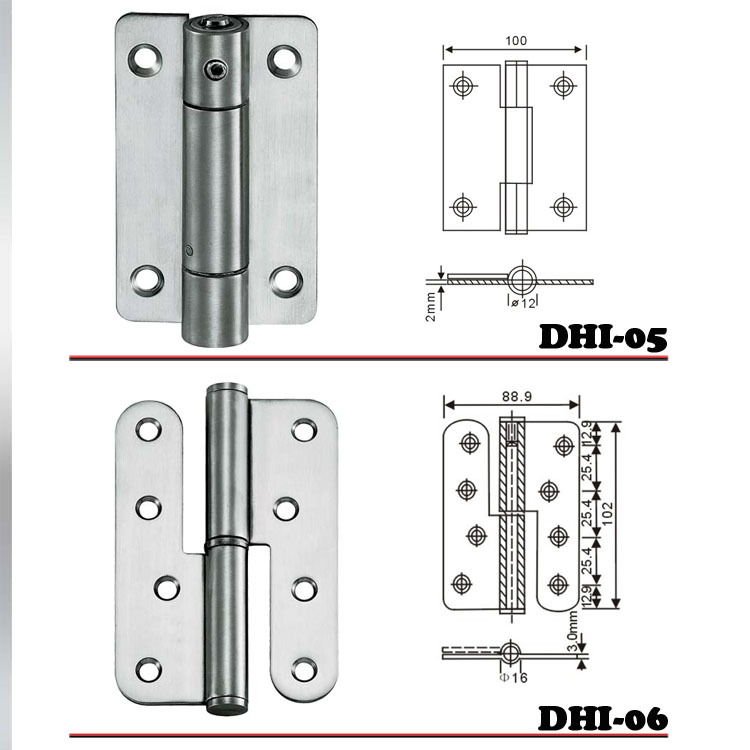 100

2mm

ø12

DHI-05

88.9

12.9

25.4

25.4

25.4

12.9

102

3.0mm

Φ16

DHI-06