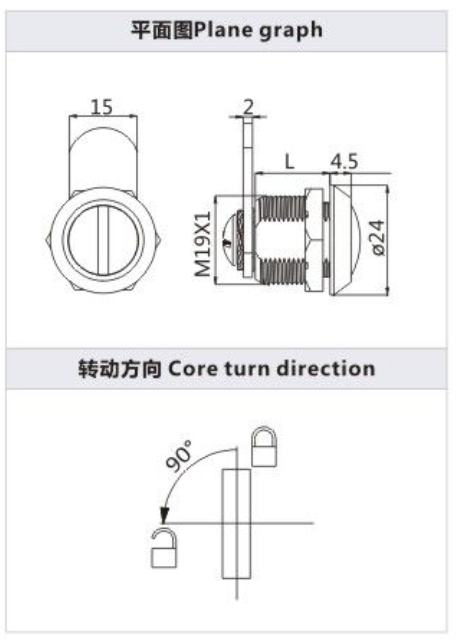 平面图Plane graph

15

2

L

4.5

M19X1

ø24

转动方向 Core turn direction

90°