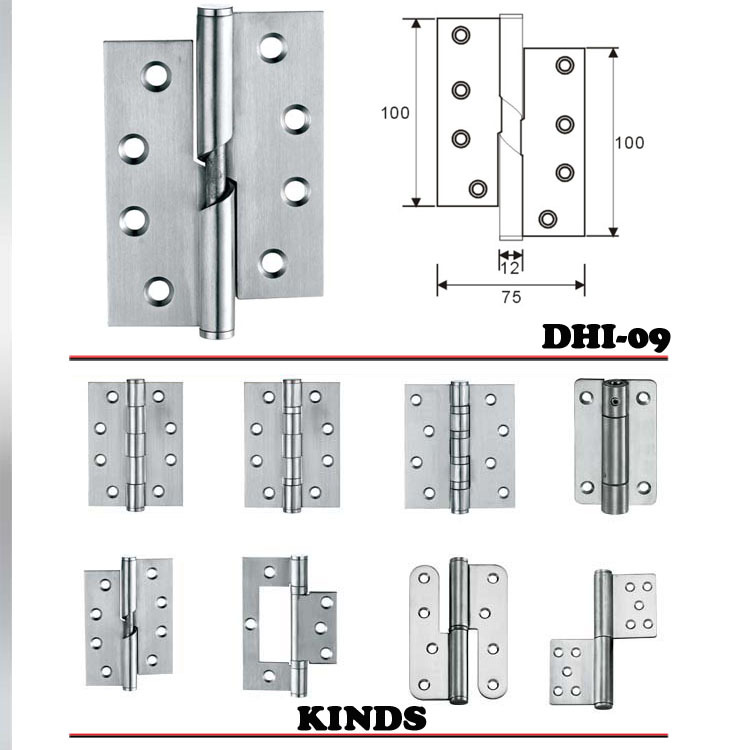 100

100

12

75

DHI-09

KINDS