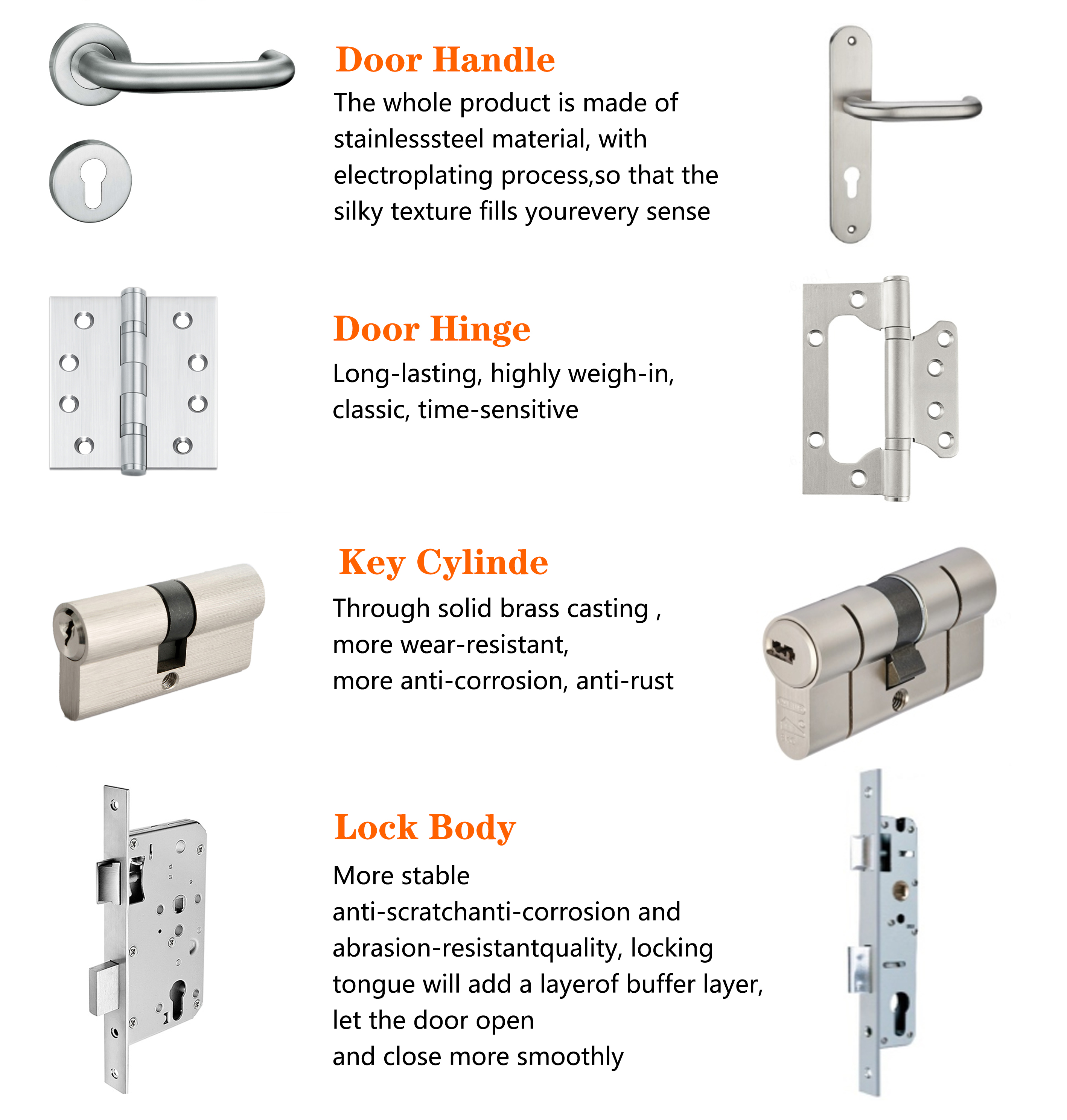 Door Handle

The whole product is made of stainlesssteel material, with electroplating process,so that the silky texture fills yourevery sense

Door Hinge

Long-lasting, highly weigh-in, classic, time-sensitive

Key Cylinde

Through solid brass casting , more wear-resistant, more anti-corrosion, anti-rust

Lock Body

More stable anti-scratchanti-corrosion and abrasion-resistantquality, locking tongue will add a layerof buffer layer, let the door open and close more smoothly