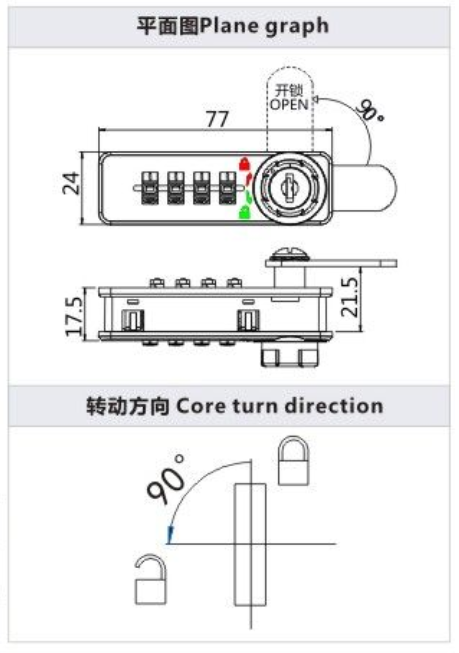 平面图Plane graph

开锁
OPEN

90°

77

24

17.5

21.5

转动方向 Core turn direction

90°