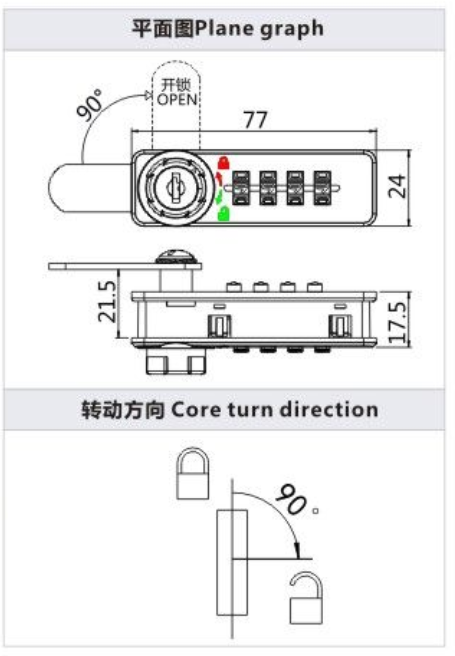 平面图Plane graph

90°

开锁
OPEN

77

24

21.5

17.5

转动方向 Core turn direction

90°