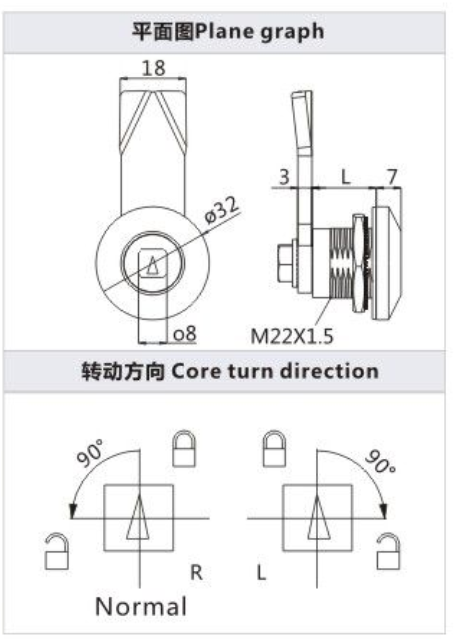 平面图Plane graph

18

ø32

o8

3 L 7

M22X1.5

转动方向 Core turn direction

90°

90°

R

L

Normal