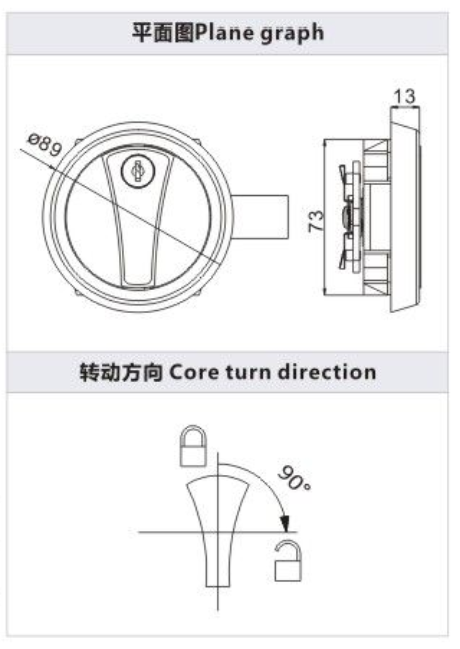 平面图Plane graph

ø89

13

73

转动方向 Core turn direction

90°