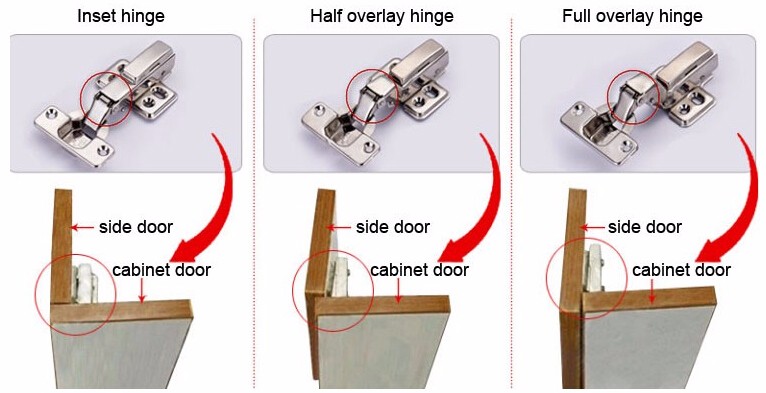 Inset hinge

side door

cabinet door

Half overlay hinge

side door

cabinet door

Full overlay hinge

side door

cabinet door